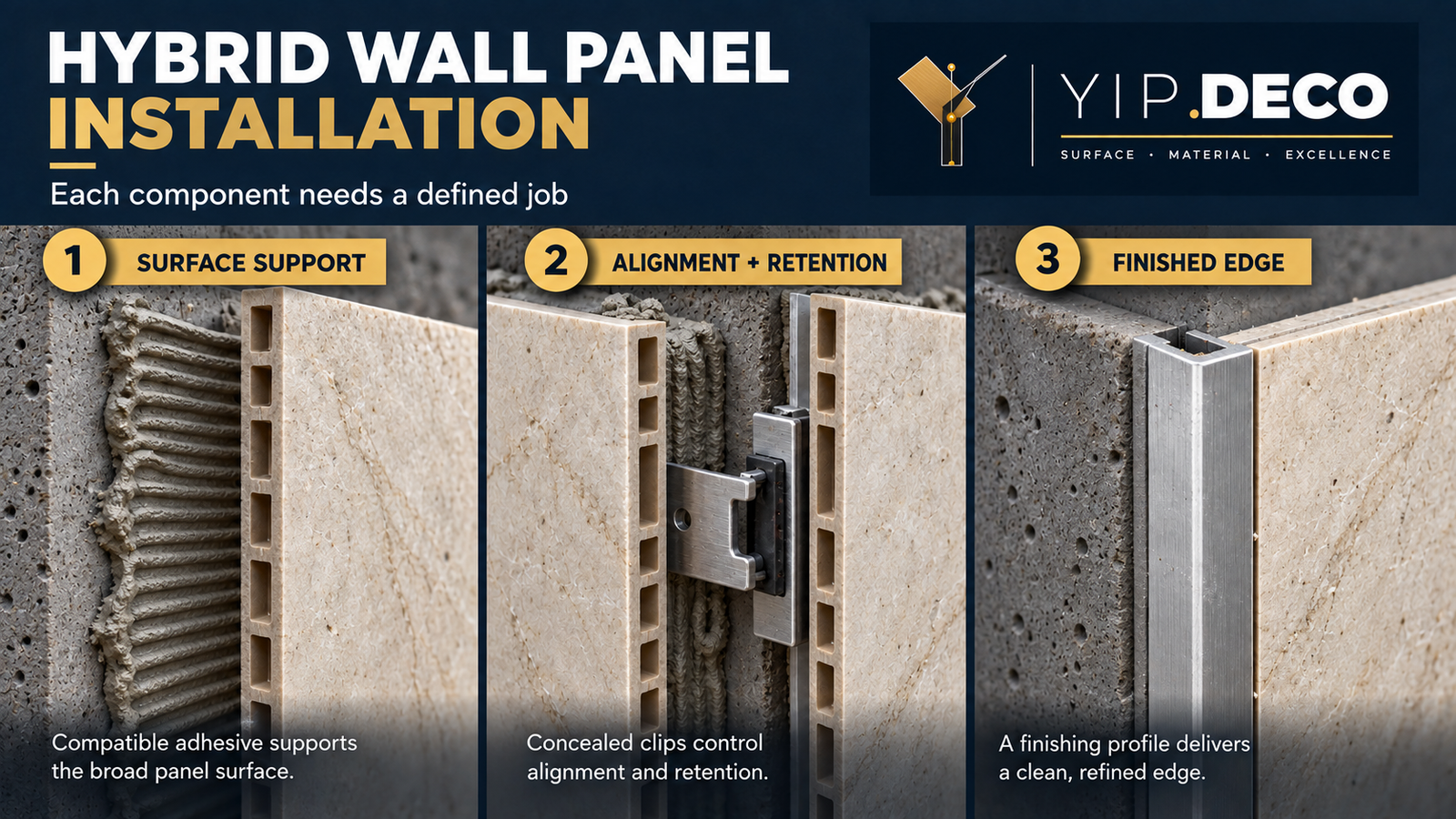 HYBRID WALL PANEL INSTALLATION

Each component needs a defined job

YIP.DECO

SURFACE · MATERIAL · EXCELLENCE

1 SURFACE SUPPORT

Compatible adhesive supports the broad panel surface.

2 ALIGNMENT + RETENTION

Concealed clips control alignment and retention.

3 FINISHED EDGE

A finishing profile delivers a clean, refined edge.